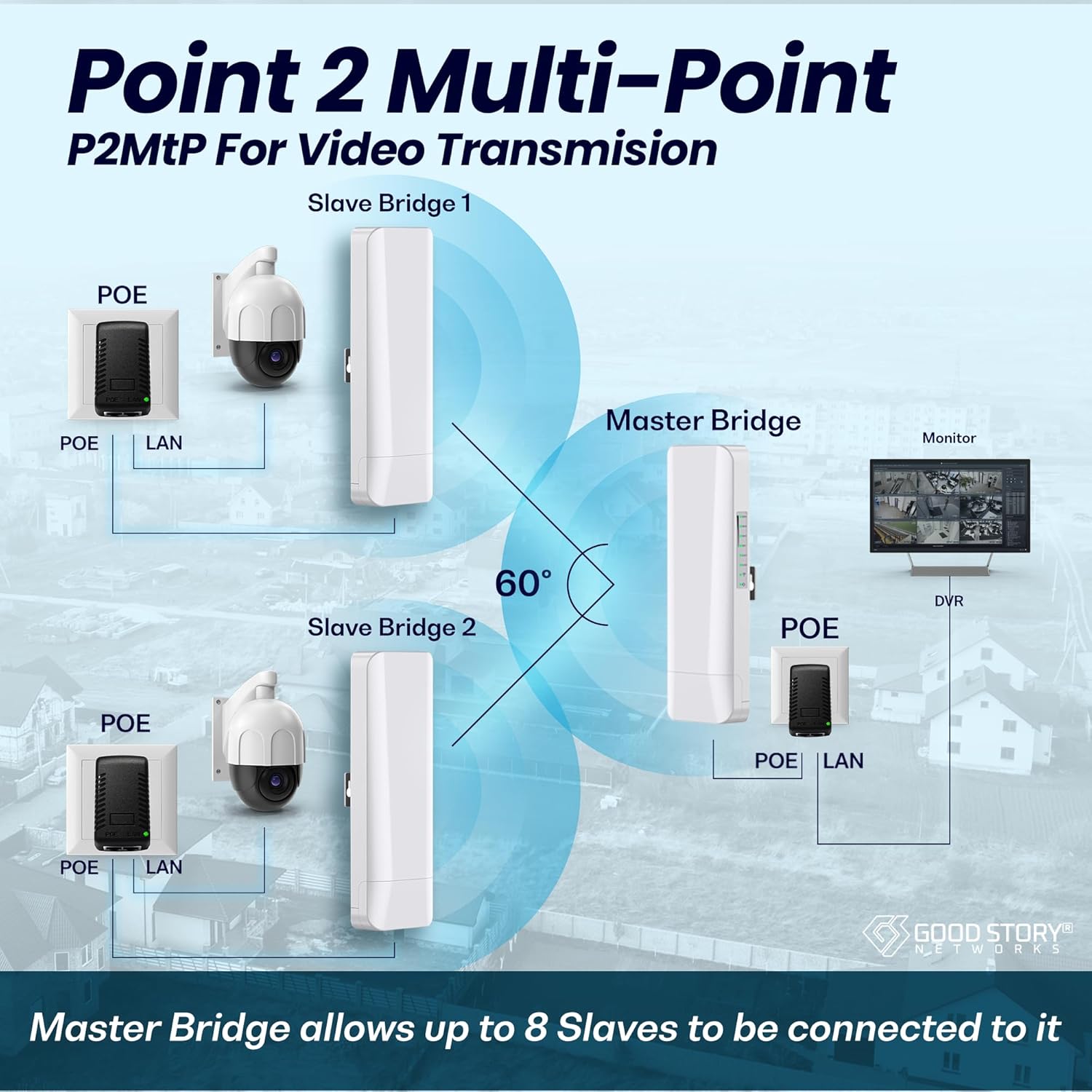 Point 2 Multi-Point
P2MtP For Video Transmision

Slave Bridge 1

POE

POE LAN

Master Bridge

Monitor

60°

DVR

Slave Bridge 2

POE

POE

POE LAN

POE LAN

GOOD STORY®
NETWORKS

Master Bridge allows up to 8 Slaves to be connected to it